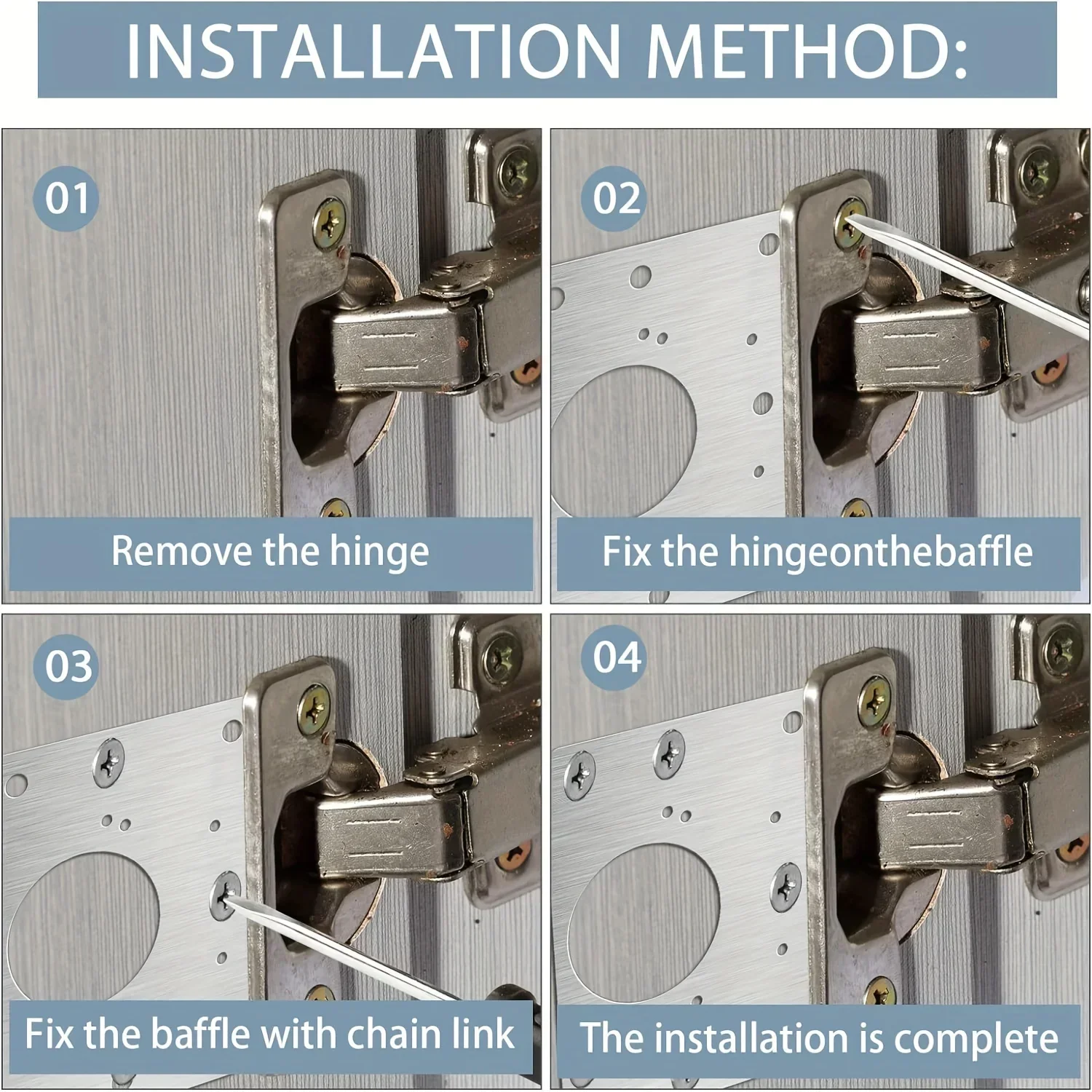 INSTALLATION METHOD:

01

Remove the hinge

02

Fix the hingeonthebaffle

03

Fix the baffle with chain link

04

The installation is complete